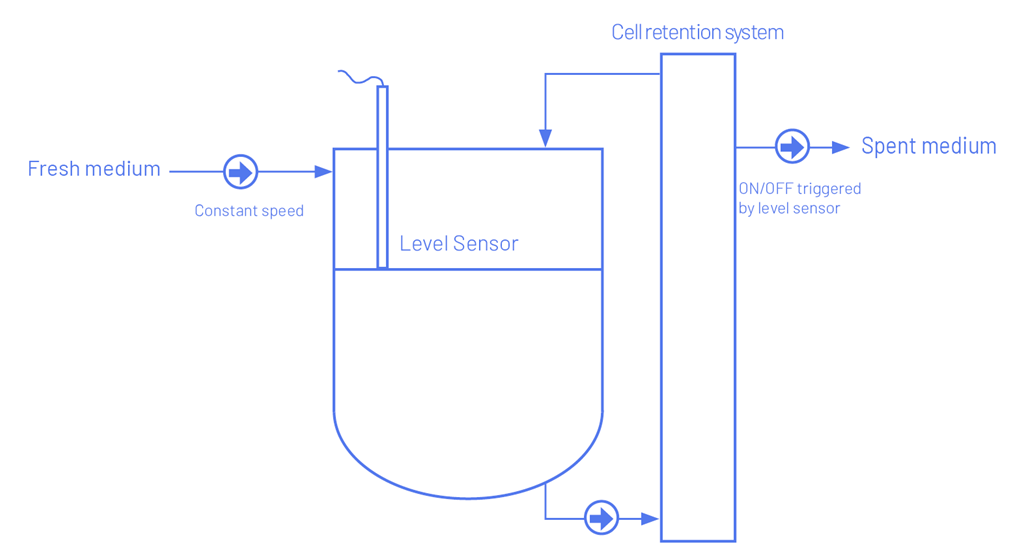 Cell retention system

Fresh medium

Constant speed

Level Sensor

Spent medium

ON/OFF triggered by level sensor