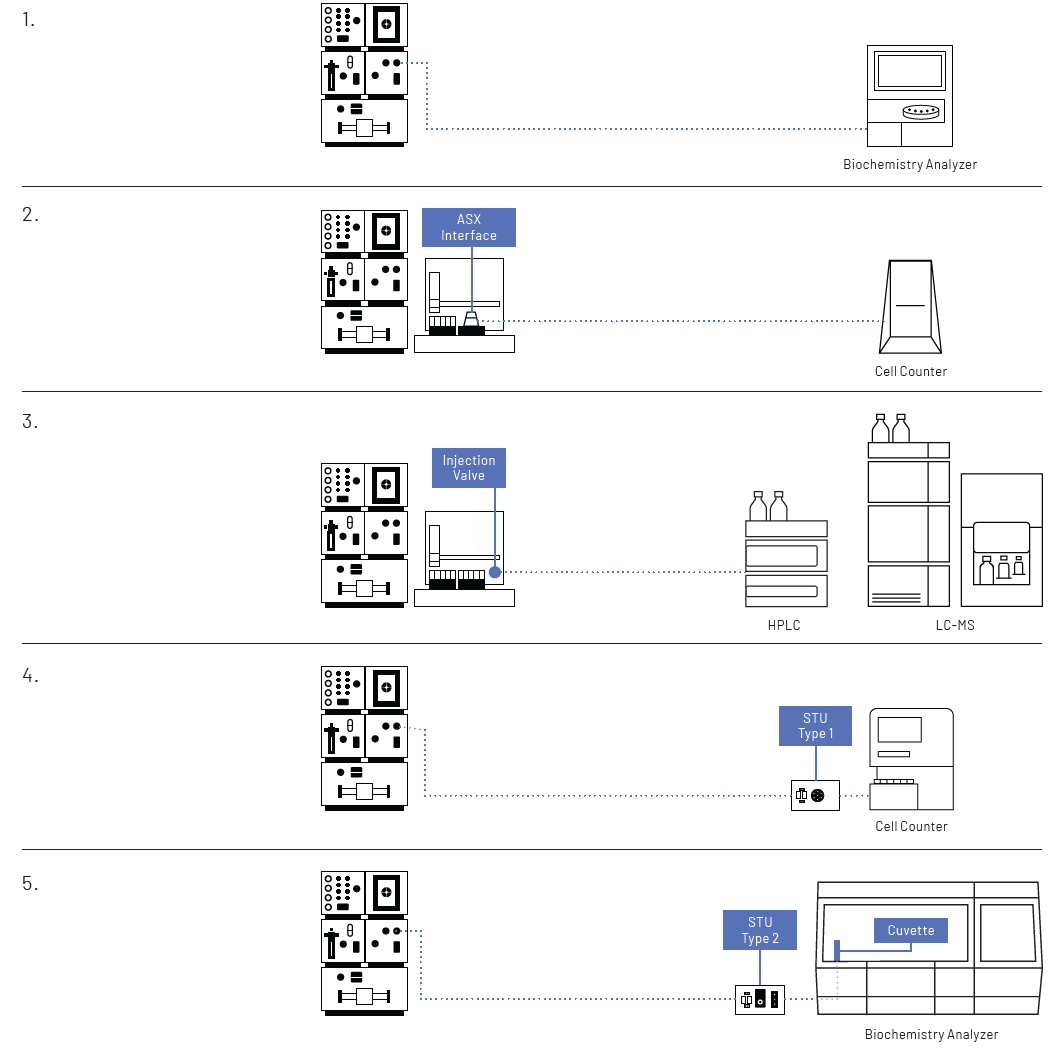 1.

Biochemistry Analyzer

2.

ASX Interface

Cell Counter

3.

Injection Valve

HPLC

LC-MS

4.

STU Type 1

Cell Counter

5.

STU Type 2

Cuvette

Biochemistry Analyzer